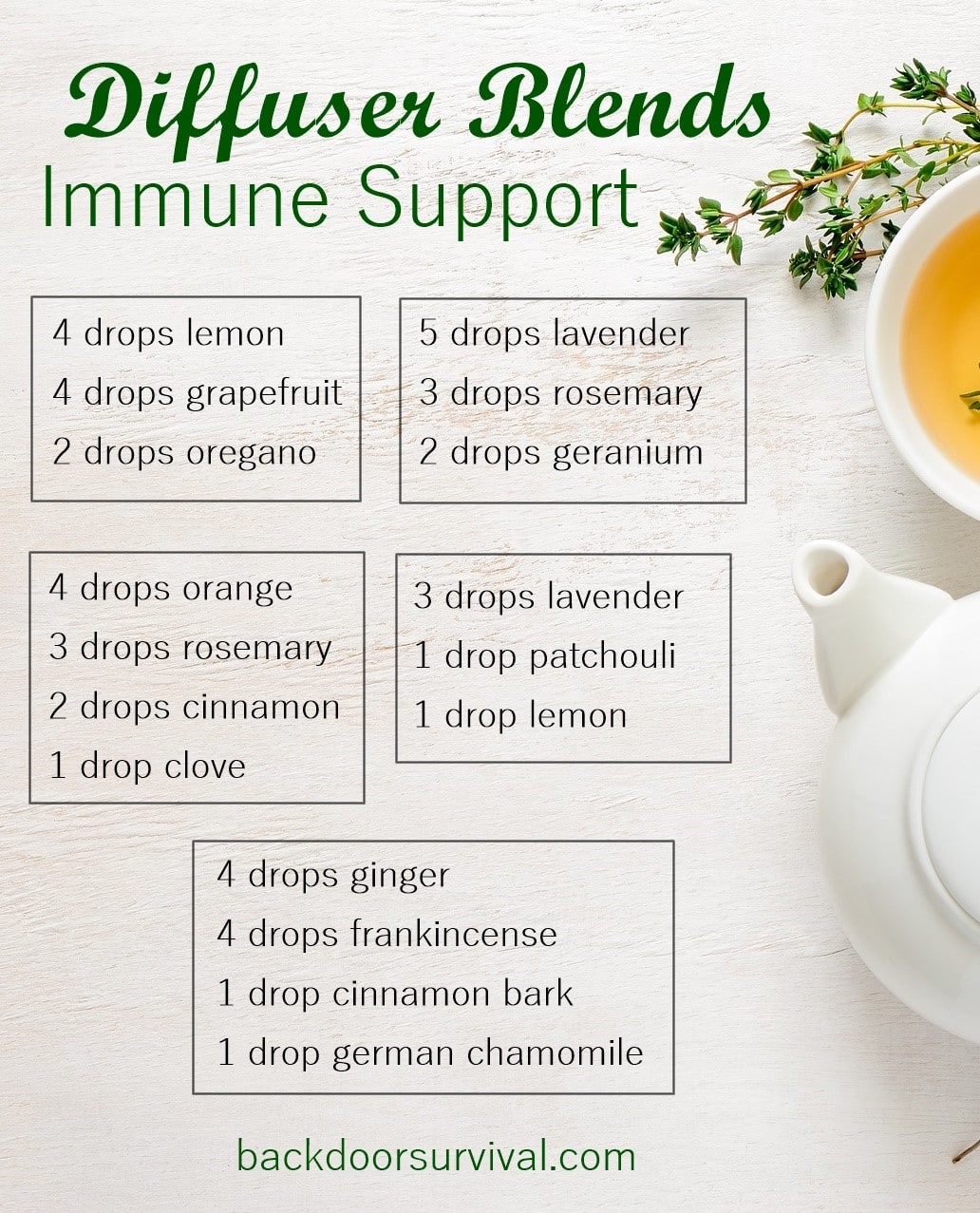 Diffuser Blends
Immune Support

4 drops lemon
4 drops grapefruit
2 drops oregano

5 drops lavender
3 drops rosemary
2 drops geranium

4 drops orange
3 drops rosemary
2 drops cinnamon
1 drop clove

3 drops lavender
1 drop patchouli
1 drop lemon

4 drops ginger
4 drops frankincense
1 drop cinnamon bark
1 drop german chamomile

backdoorsurvival.com